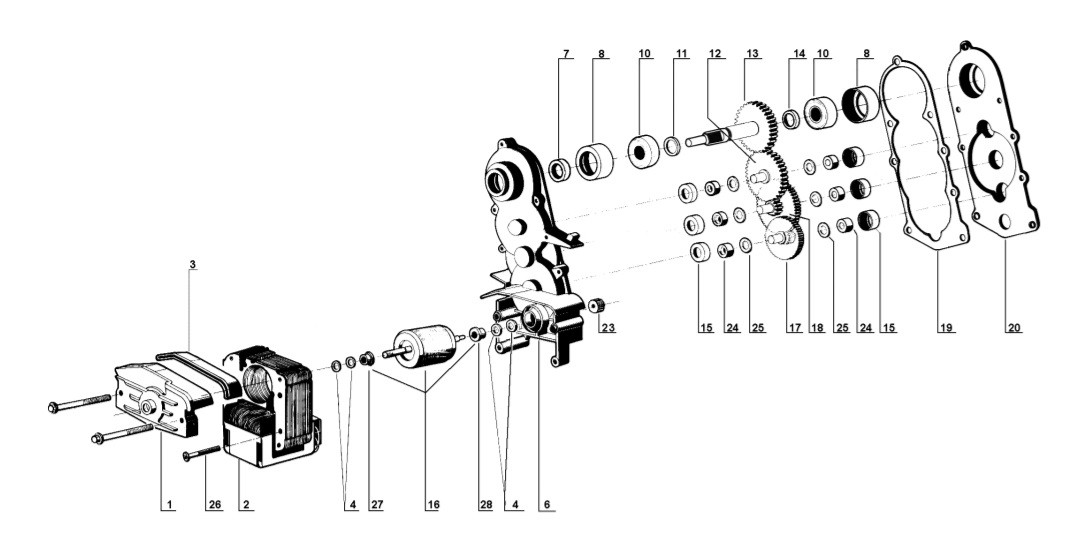 7
8
10
11
12
13
14
10
8
3
23
15
24
25
17
18
25
24
15
19
20
1
26
2
4
27
16
28
4
6